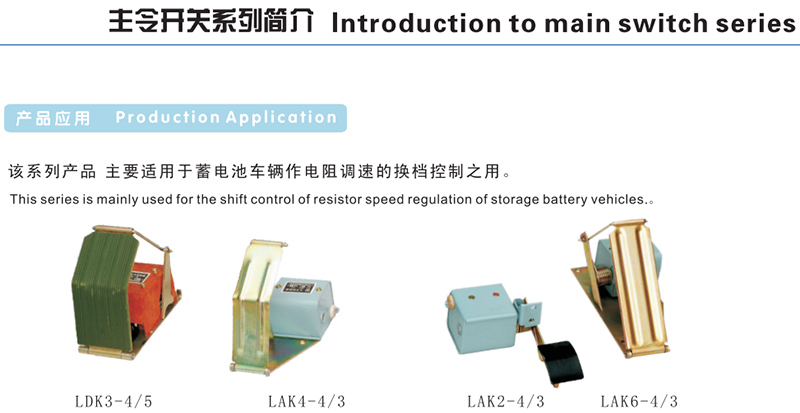 主令开关系列简介 Introduction to main switch series

产品应用 Production Application

该系列产品 主要适用于蓄电池车辆作电阻调速的换档控制之用。

This series is mainly used for the shift control of resistor speed regulation of storage battery vehicles.。

LDK3-4/5

LAK4-4/3

LAK2-4/3

LAK6-4/3